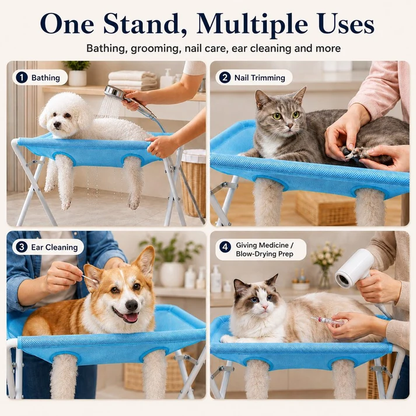 One Stand, Multiple Uses

Bathing, grooming, nail care, ear cleaning and more

1 Bathing

2 Nail Trimming

3 Ear Cleaning

4 Giving Medicine / Blow-Drying Prep